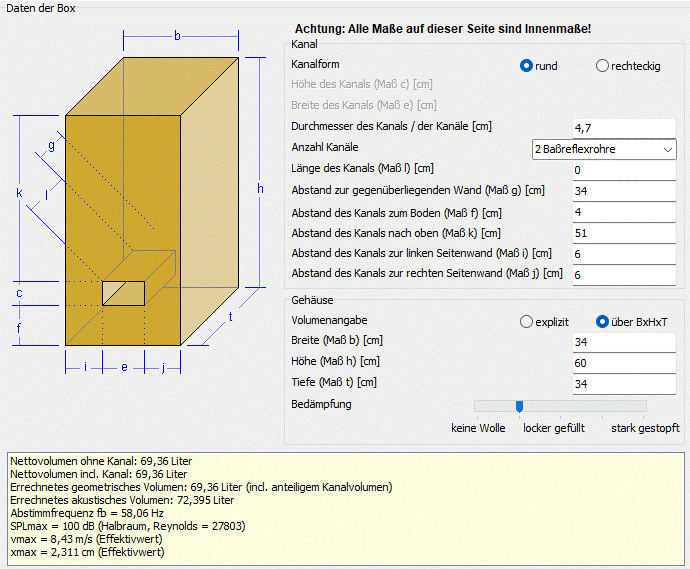 Daten der Box

b

g

k

l

h

c

f

t

i

e

j

Achtung: Alle Maße auf dieser Seite sind Innenmaße!

Kanal

Kanalform

rund

rechteckig

Höhe des Kanals (Maß c) [cm]

Breite des Kanals (Maß e) [cm]

Durchmesser des Kanals / der Kanäle [cm]

4,7

Anzahl Kanäle

2 Baßreflexrohre

Länge des Kanals (Maß l) [cm]

0

Abstand zur gegenüberliegenden Wand (Maß g) [cm]

34

Abstand des Kanals zum Boden (Maß f) [cm]

4

Abstand des Kanals nach oben (Maß k) [cm]

51

Abstand des Kanals zur linken Seitenwand (Maß i) [cm]

6

Abstand des Kanals zur rechten Seitenwand (Maß j) [cm]

6

Gehäuse

Volumenangabe

explizit

über BxHxT

Breite (Maß b) [cm]

34

Höhe (Maß h) [cm]

60

Tiefe (Maß t) [cm]

34

Bedämpfung

keine Wolle

locker gefüllt

stark gestopft

Nettovolumen ohne Kanal: 69,36 Liter
Nettovolumen incl. Kanal: 69,36 Liter
Errechnetes geometrisches Volumen: 69,36 Liter (incl. anteiligem Kanalvolumen)
Errechnetes akustisches Volumen: 72,395 Liter
Abstimmfrequenz fb = 58,06 Hz
SPLmax = 100 dB (Halbraum, Reynolds = 27803)
vmax = 8,43 m/s (Effektivwert)
xmax = 2,311 cm (Effektivwert)